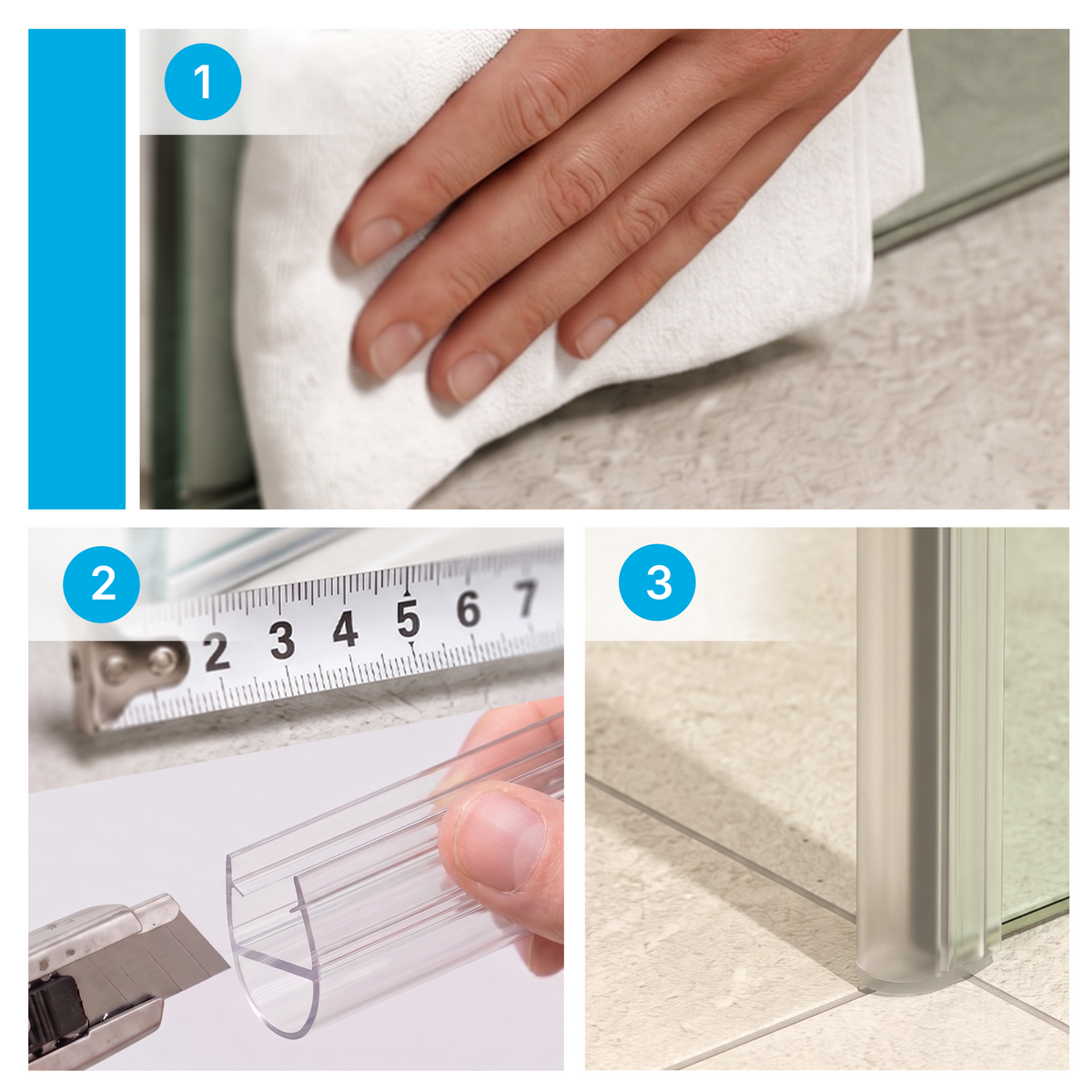 1

2

2 3 4 5 6 7

3