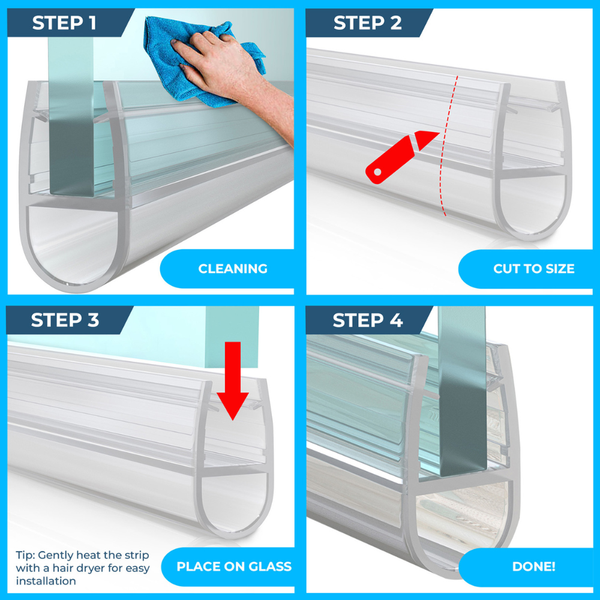 STEP 1

CLEANING

STEP 2

CUT TO SIZE

STEP 3

Tip: Gently heat the strip with a hair dryer for easy installation

PLACE ON GLASS

STEP 4

DONE!